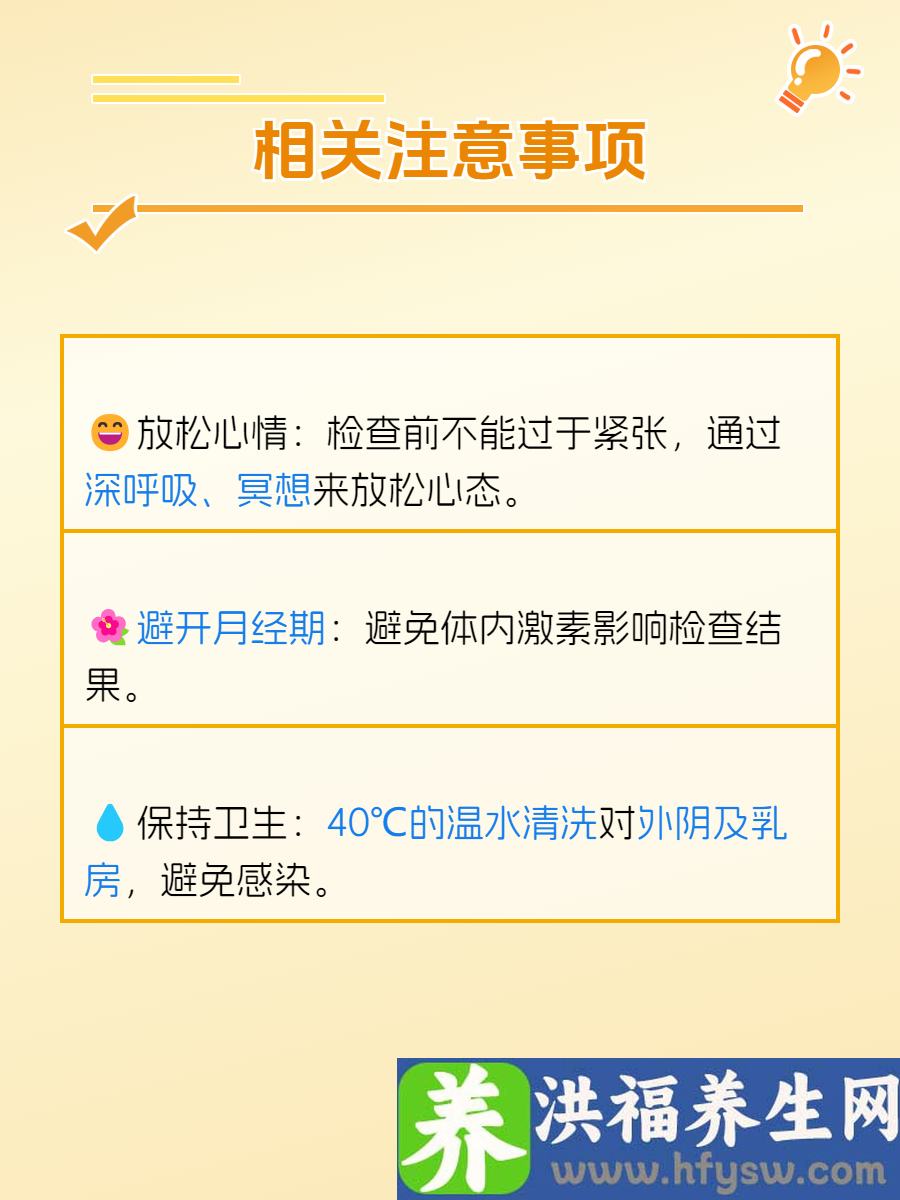 相关注意事项

放松心情：检查前不能过于紧张，通过深呼吸、冥想来放松心态。

避开月经期：避免体内激素影响检查结果。

保持卫生：40℃的温水清洗对外阴及乳房，避免感染。

养 洪福养生网
www.hfysw.com