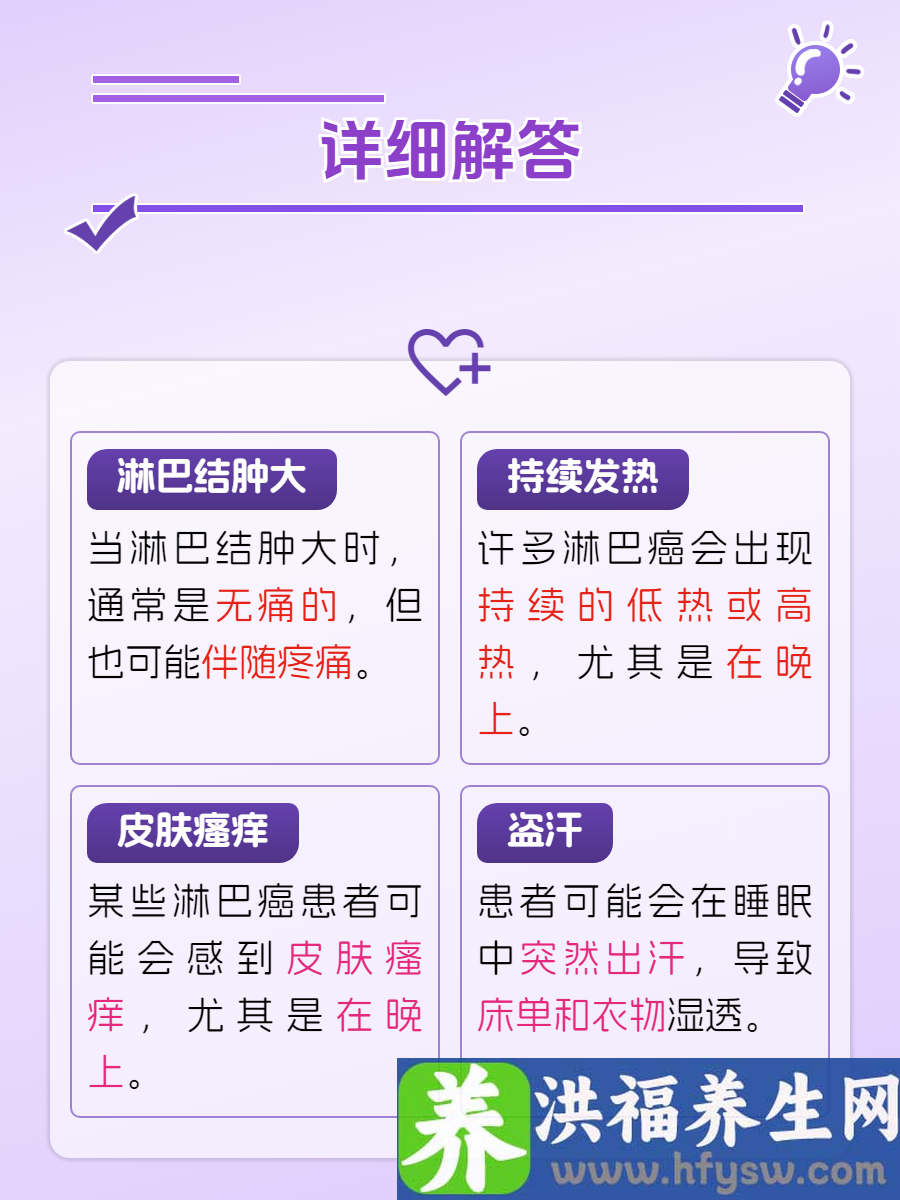 详细解答

淋巴结肿大

当淋巴结肿大时，通常是无痛的，但也可能伴随疼痛。

持续发热

许多淋巴癌会出现持续的低热或高热，尤其是在晚上。

皮肤瘙痒

某些淋巴癌患者可能会感到皮肤瘙痒，尤其是在晚上。

盗汗

患者可能会在睡眠中突然出汗，导致床单和衣物湿透。

养 洪福养生网
www.hfysw.com